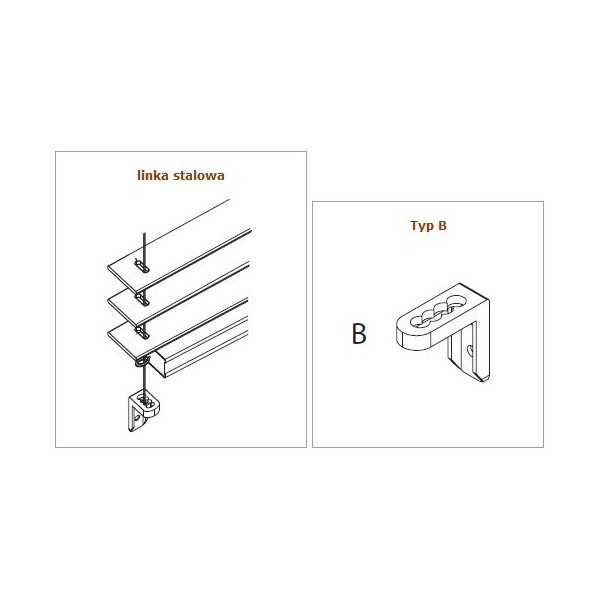 linka stalowa

Typ B

B